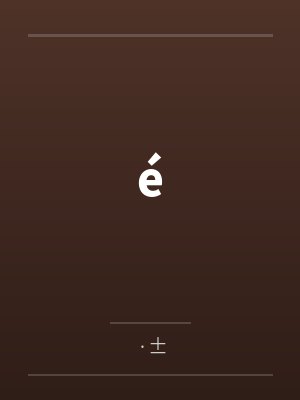 é

· ±